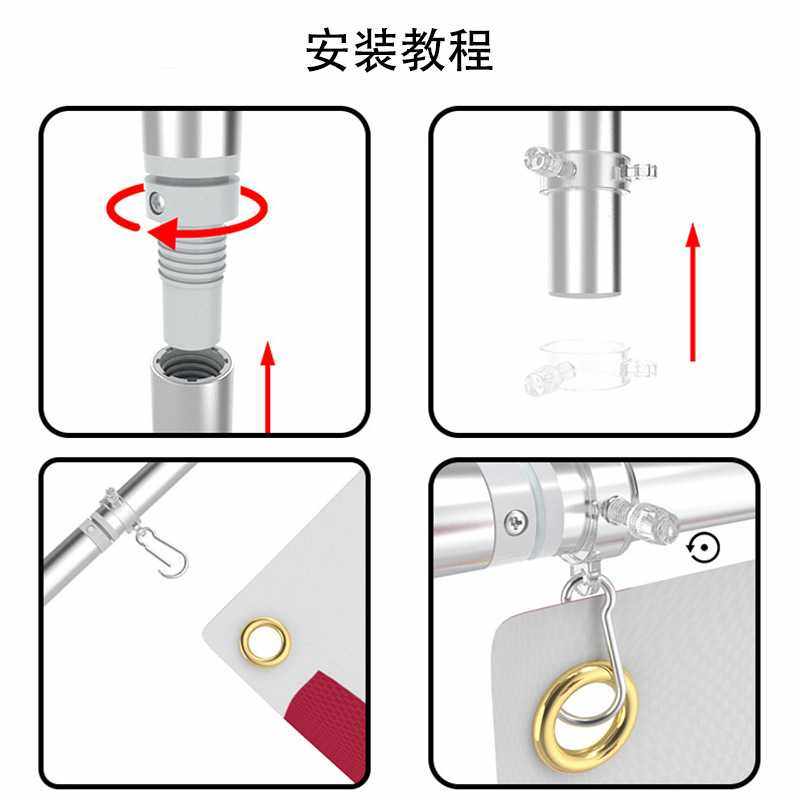 安装教程