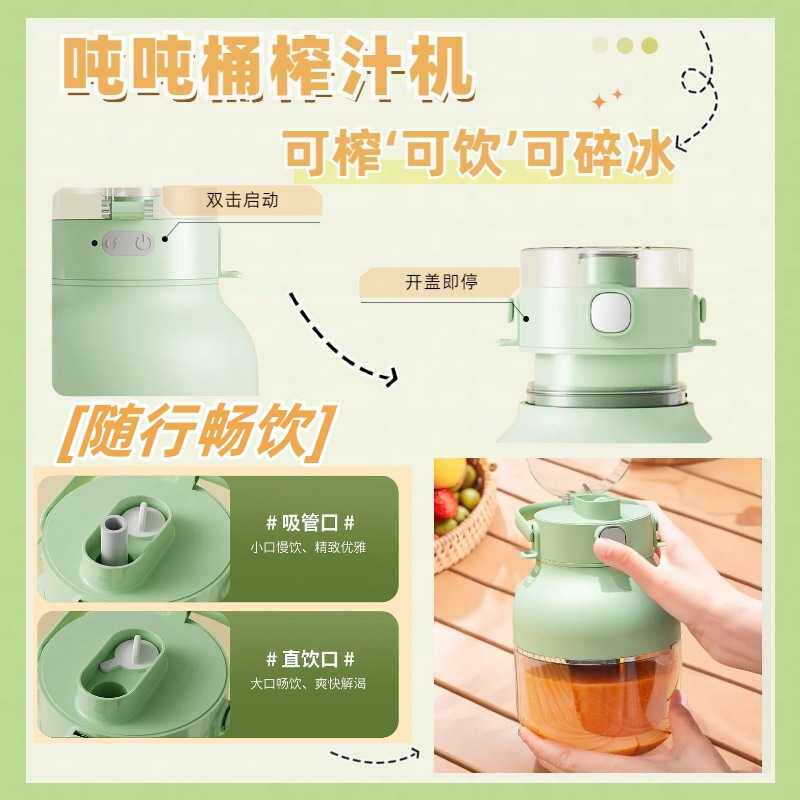 吨吨桶榨汁机

可榨'可饮'可碎冰

双击启动

开盖即停

[随行畅饮]

# 吸管口 #
小口慢饮、精致优雅

# 直饮口 #
大口畅饮、爽快解渴