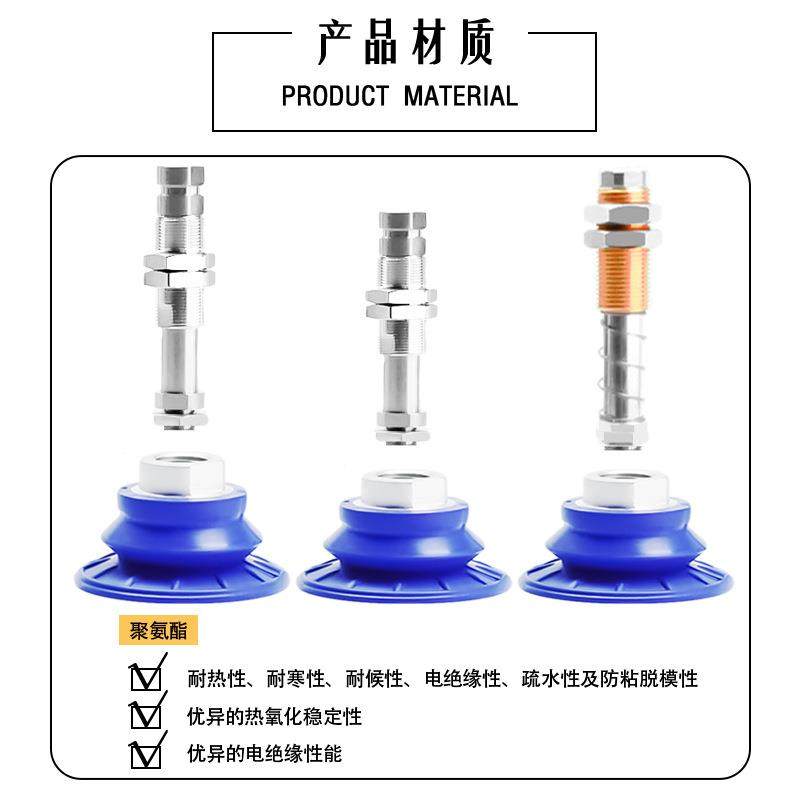 产品材质

PRODUCT MATERIAL

聚氨酯

耐热性、耐寒性、耐候性、电绝缘性、疏水性及防粘脱模性

优异的热氧化稳定性

优异的电绝缘性能