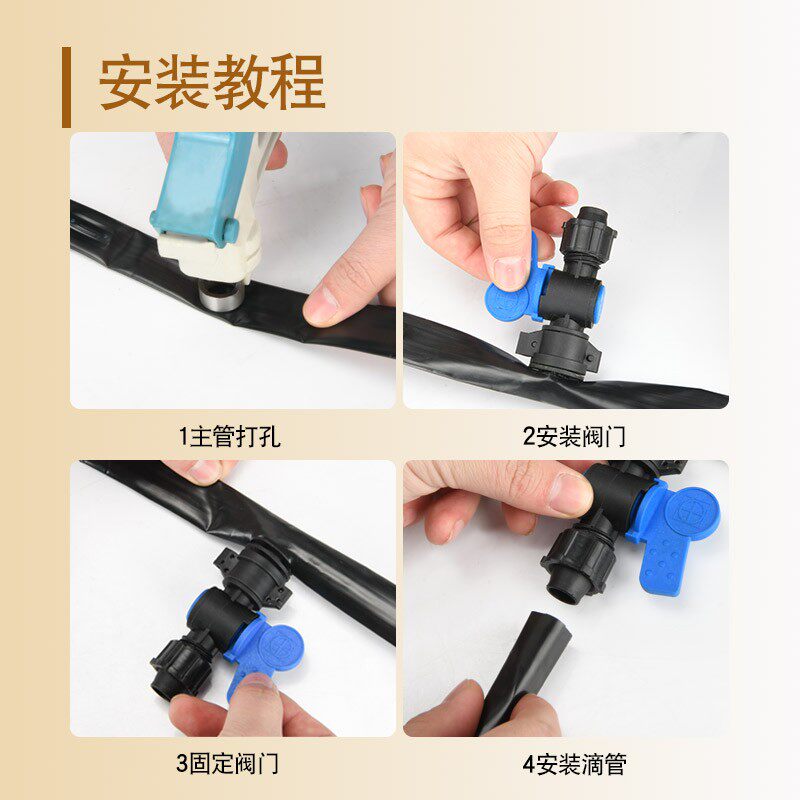 安装教程

1主管打孔

2安装阀门

3固定阀门

4安装滴管