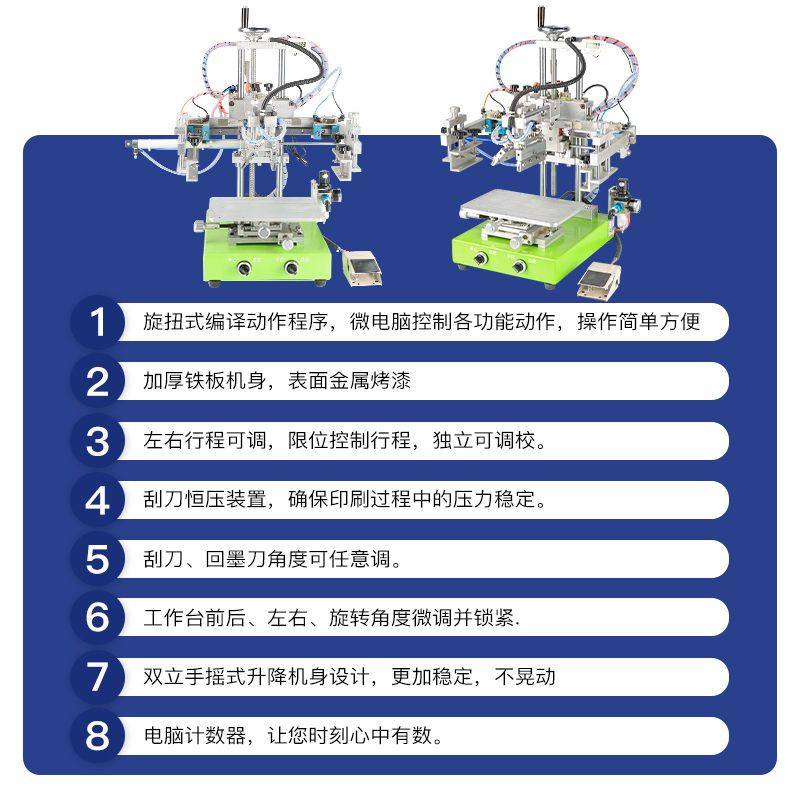 1 旋扭式编译动作程序，微电脑控制各功能动作，操作简单方便

2 加厚铁板机身，表面金属烤漆

3 左右行程可调，限位控制行程，独立可调校。

4 刮刀恒压装置，确保印刷过程中的压力稳定。

5 刮刀、回墨刀角度可任意调。

6 工作台前后、左右、旋转角度微调并锁紧.

7 双立手摇式升降机身设计，更加稳定，不晃动

8 电脑计数器，让您时刻心中有数。