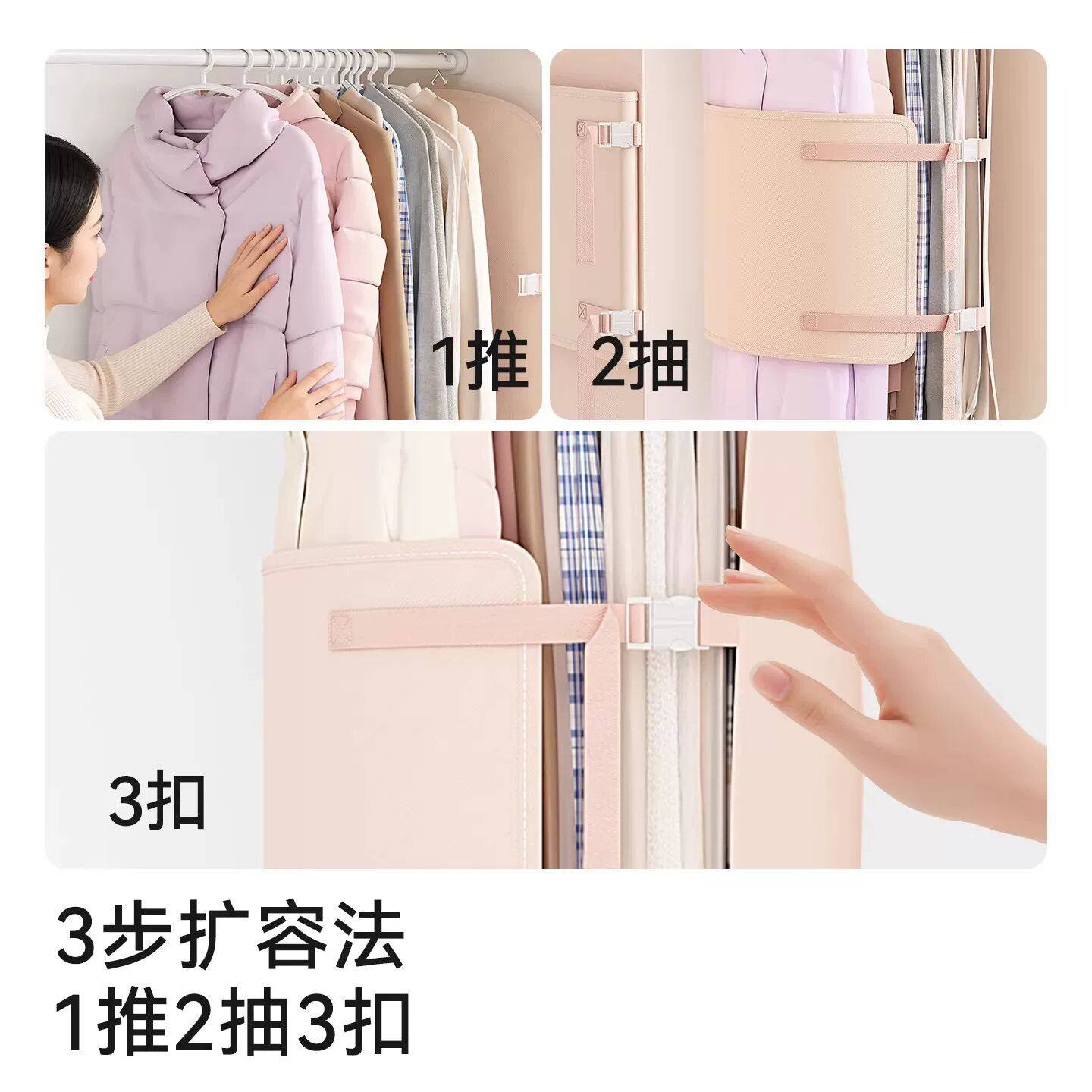 1推

2抽

3扣

3步扩容法
1推2抽3扣