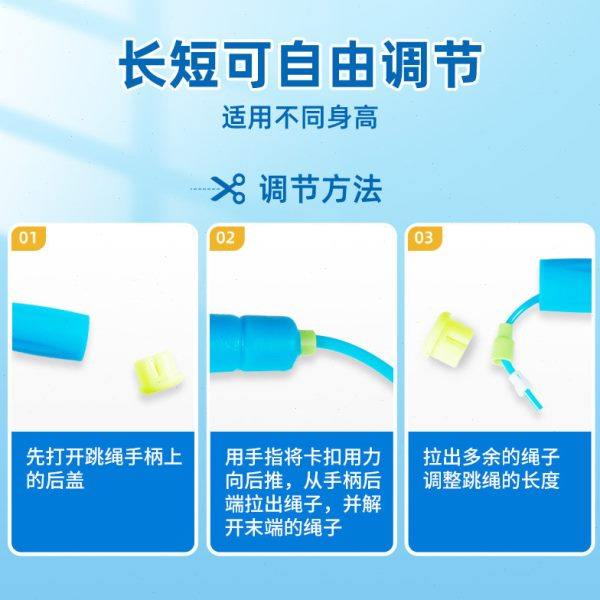 长短可自由调节

适用不同身高

调节方法

01

先打开跳绳手柄上的后盖

02

用手指将卡扣用力向后推，从手柄后端拉出绳子，并解开末端的绳子

03

拉出多余的绳子调整跳绳的长度