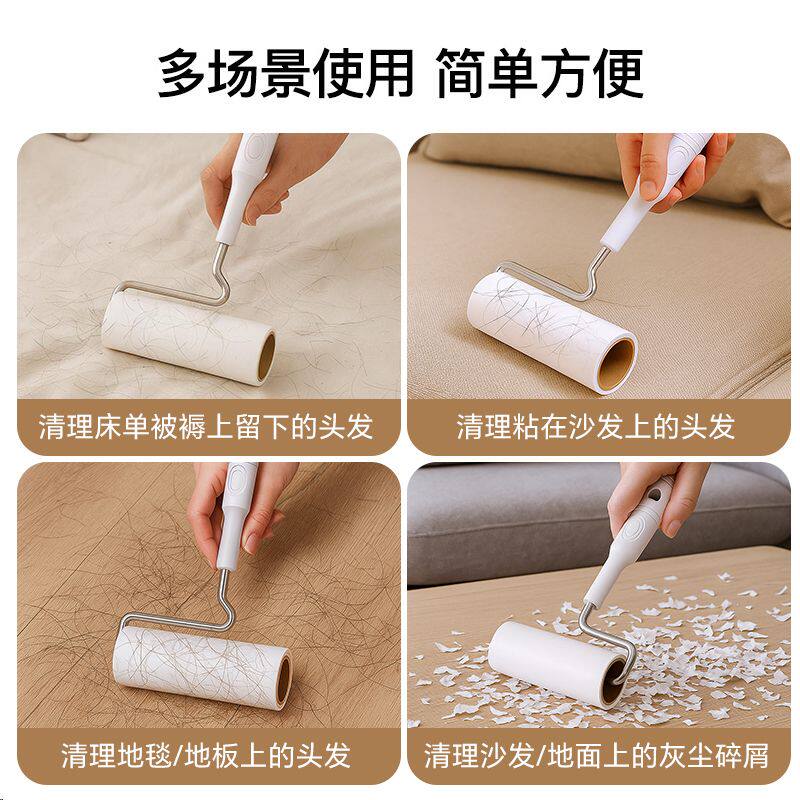 多场景使用 简单方便

清理床单被褥上留下的头发

清理粘在沙发上的头发

清理地毯/地板上的头发

清理沙发/地面上的灰尘碎屑