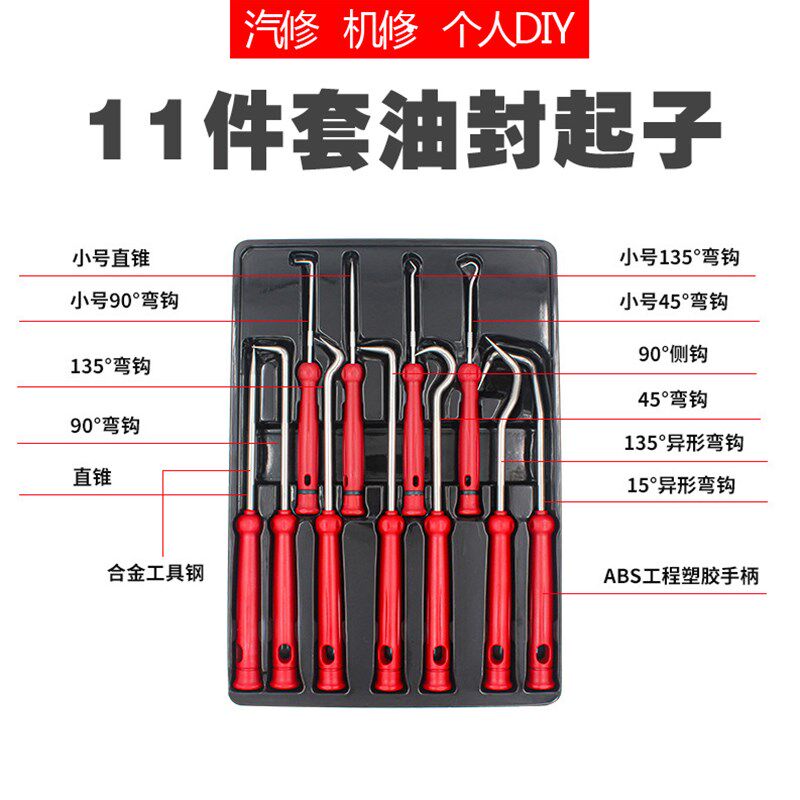 汽修 机修 个人DIY

11件套油封起子

小号直锥

小号90°弯钩

135°弯钩

90°弯钩

直锥

合金工具钢

小号135°弯钩

小号45°弯钩

90°侧钩

45°弯钩

135°异形弯钩

15°异形弯钩

ABS工程塑胶手柄