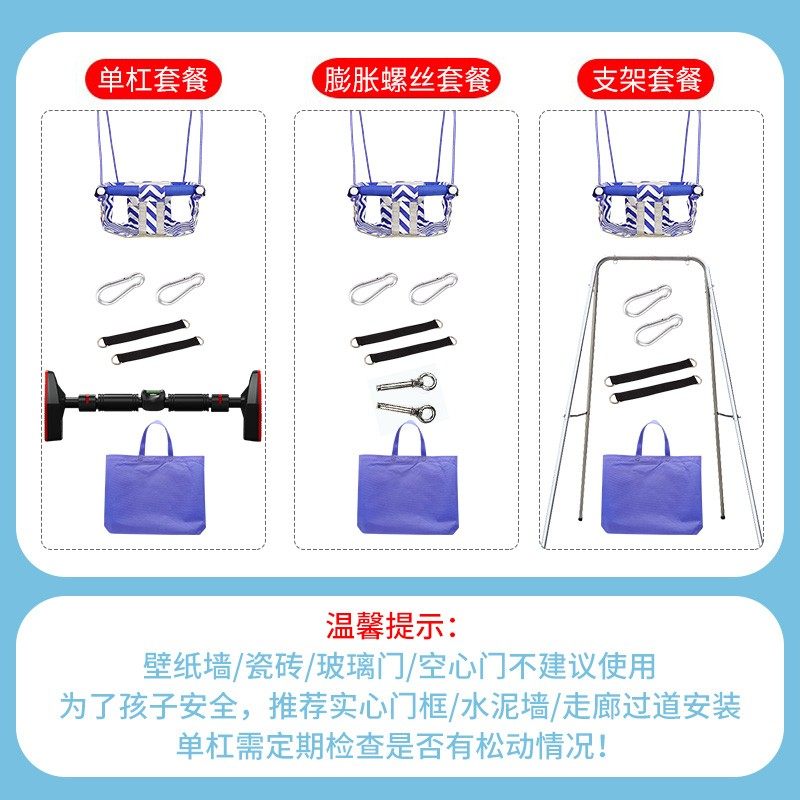 单杠套餐

膨胀螺丝套餐

支架套餐

温馨提示：

壁纸墙/瓷砖/玻璃门/空心门不建议使用
为了孩子安全，推荐实心门框/水泥墙/走廊过道安装
单杠需定期检查是否有松动情况！