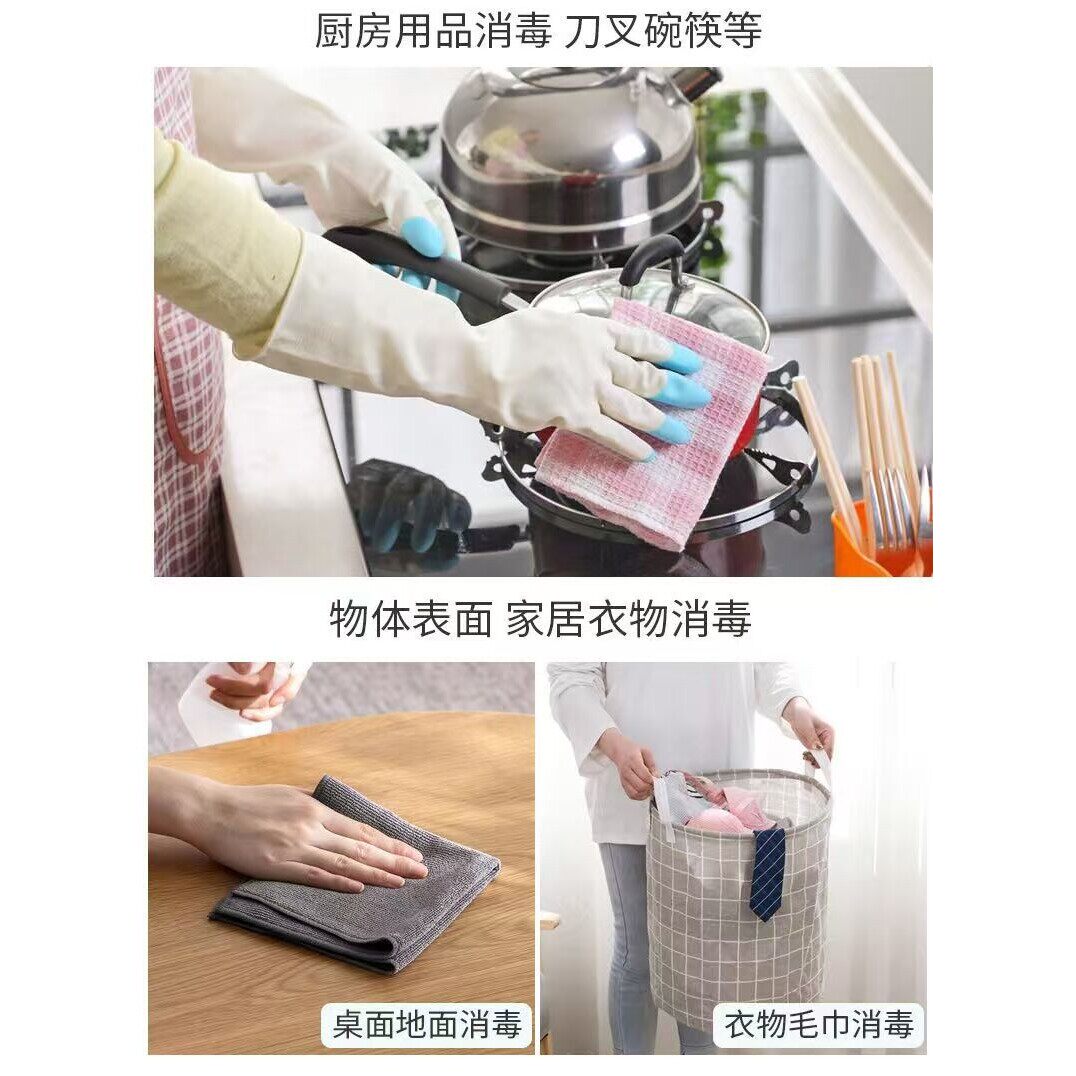 厨房用品消毒 刀叉碗筷等

物体表面 家居衣物消毒

桌面地面消毒

衣物毛巾消毒