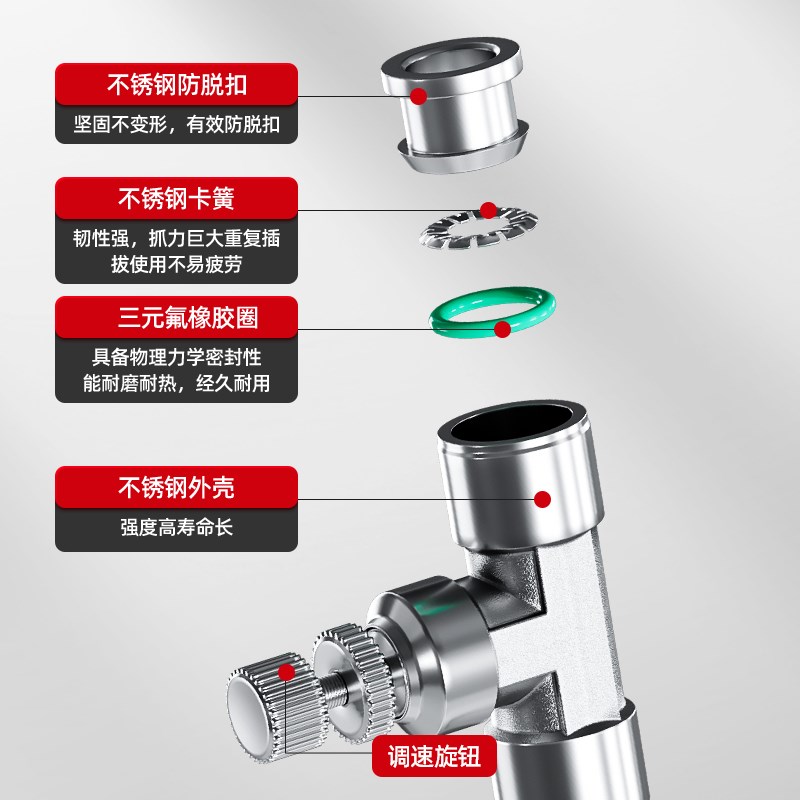 不锈钢防脱扣

坚固不变形，有效防脱扣

不锈钢卡簧

韧性强，抓力巨大重复插拔使用不易疲劳

三元氟橡胶圈

具备物理力学密封性能耐磨耐热，经久耐用

不锈钢外壳

强度高寿命长

调速旋钮