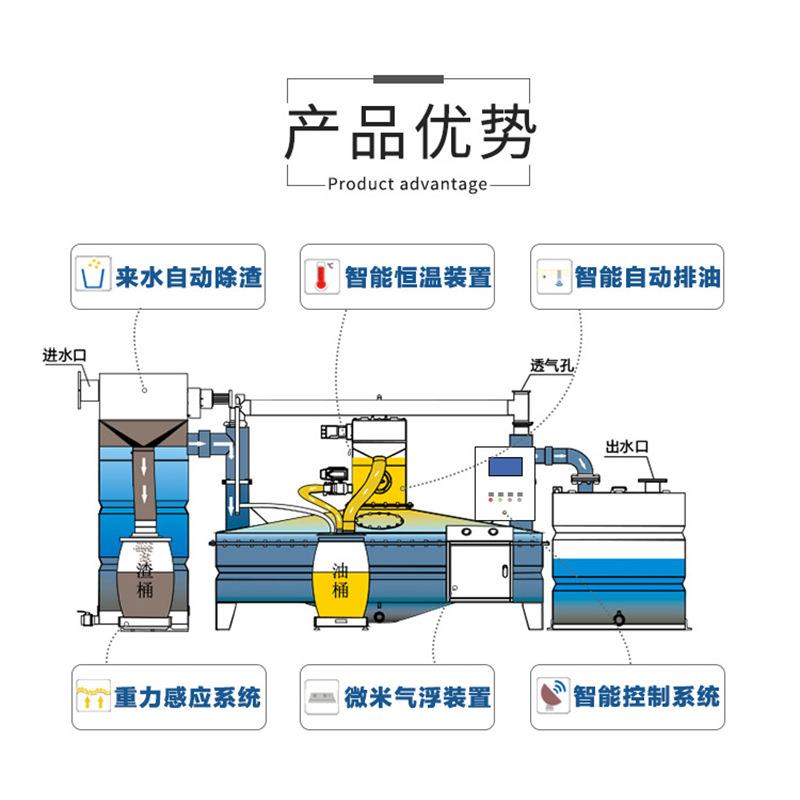 产品优势
Product advantage

来水自动除渣

智能恒温装置

智能自动排油

进水口

透气孔

出水口

渣桶

油桶

重力感应系统

微米气浮装置

智能控制系统