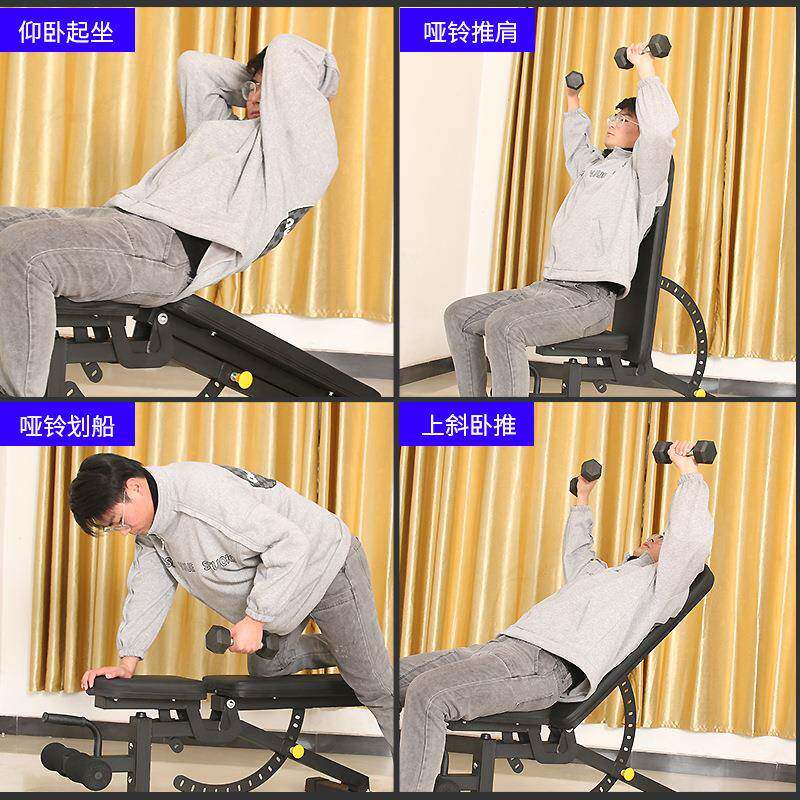 仰卧起坐

哑铃推肩

哑铃划船

上斜卧推