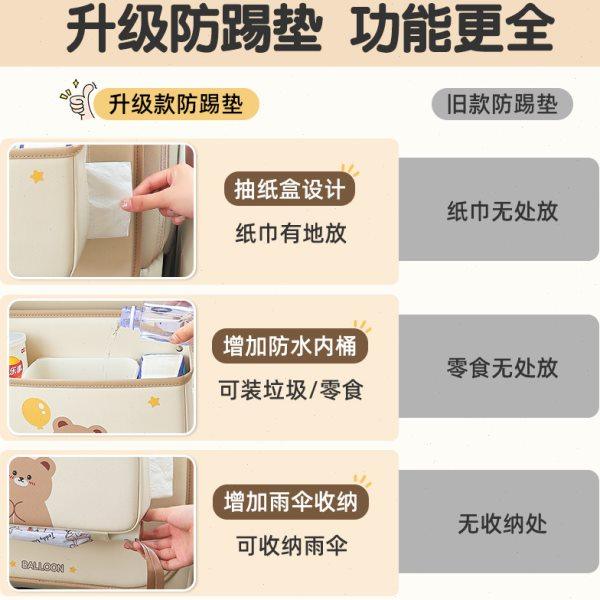 升级防踢垫 功能更全

升级款防踢垫

旧款防踢垫

抽纸盒设计

纸巾有地放

纸巾无处放

增加防水内桶

可装垃圾/零食

零食无处放

增加雨伞收纳

可收纳雨伞

无收纳处

BALLOON