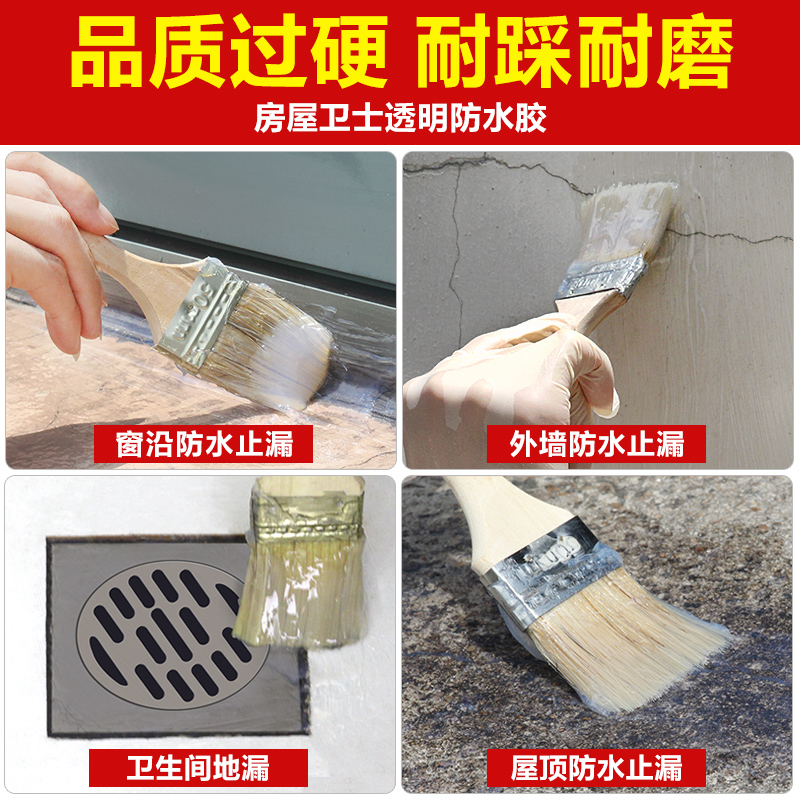 品质过硬 耐踩耐磨
房屋卫士透明防水胶

窗沿防水止漏

外墙防水止漏

卫生间地漏

屋顶防水止漏