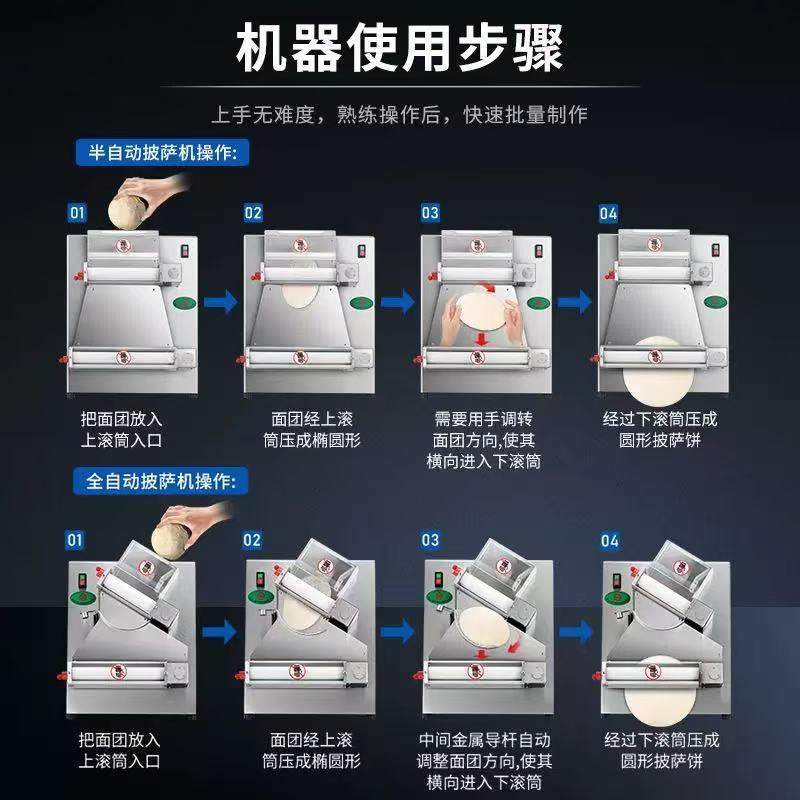 机器使用步骤

上手无难度，熟练操作后，快速批量制作

半自动披萨机操作:

01

把面团放入上滚筒入口

02

面团经上滚筒压成椭圆形

03

需要用手调转面团方向,使其横向进入下滚筒

04

经过下滚筒压成圆形披萨饼

全自动披萨机操作:

01

把面团放入上滚筒入口

02

面团经上滚筒压成椭圆形

03

中间金属导杆自动调整面团方向,使其横向进入下滚筒

04

经过下滚筒压成圆形披萨饼