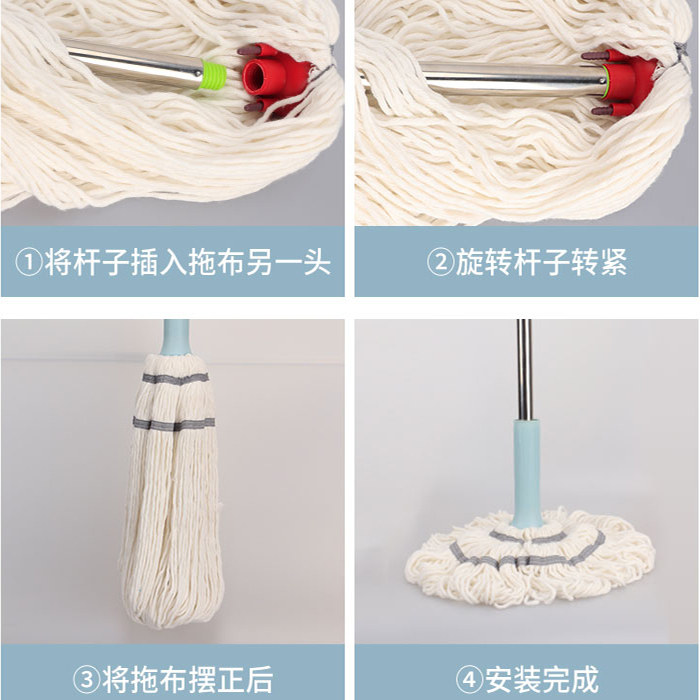 ①将杆子插入拖布另一头

②旋转杆子转紧

③将拖布摆正后

④安装完成