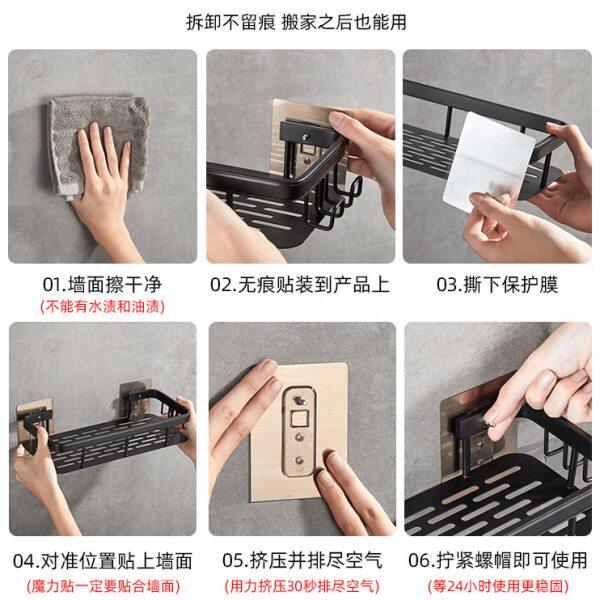 拆卸不留痕 搬家之后也能用

01.墙面擦干净
(不能有水渍和油渍)

02.无痕贴装到产品上

03.撕下保护膜

04.对准位置贴上墙面
(魔力贴一定要贴合墙面)

05.挤压并排尽空气
(用力挤压30秒排尽空气)

06.拧紧螺帽即可使用
(等24小时使用更稳固)