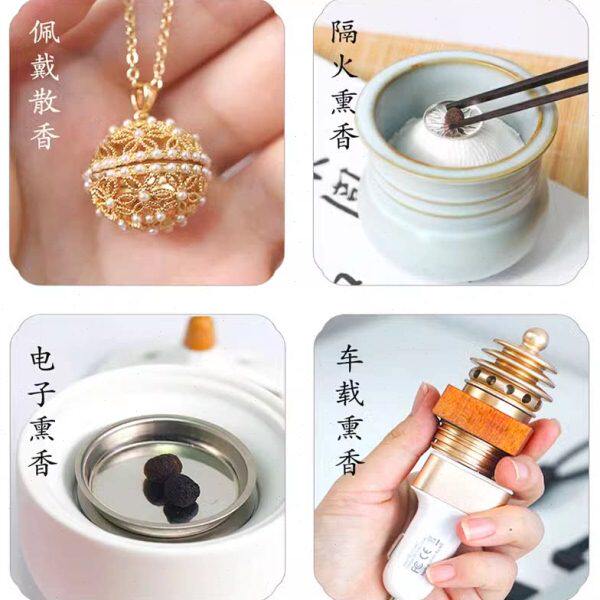 佩戴散香

隔火熏香

电子熏香

车载熏香