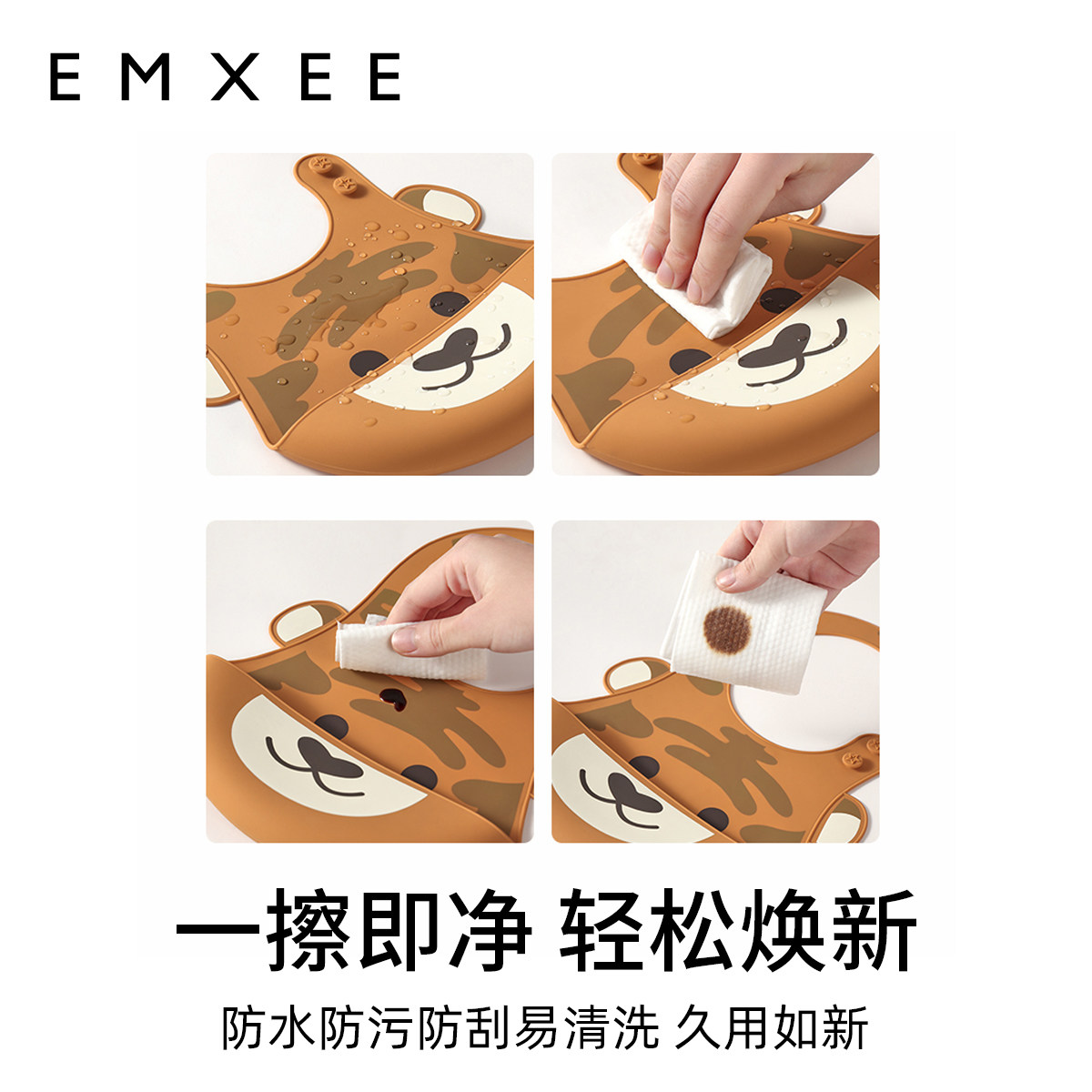 EMXEE

一擦即净 轻松焕新

防水防污防刮易清洗 久用如新