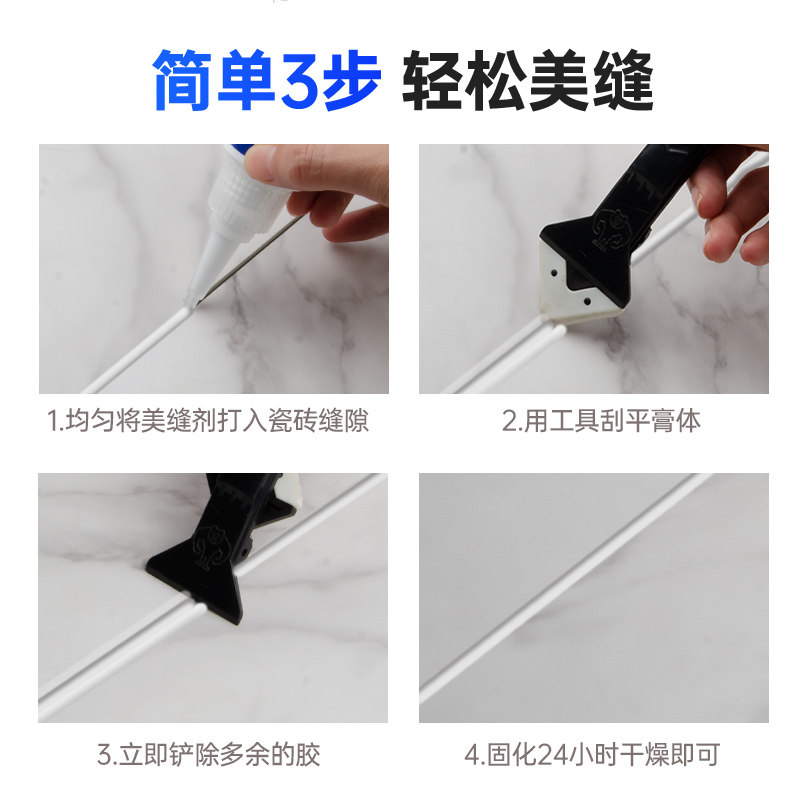 简单3步 轻松美缝

1.均匀将美缝剂打入瓷砖缝隙

2.用工具刮平膏体

3.立即铲除多余的胶

4.固化24小时干燥即可