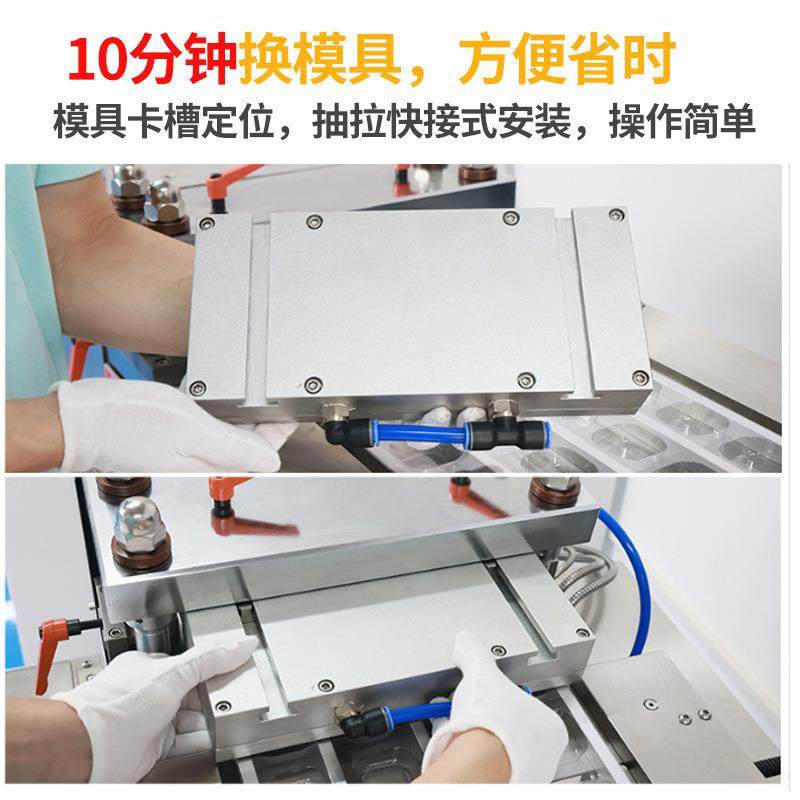 10分钟换模具，方便省时
模具卡槽定位，抽拉快接式安装，操作简单