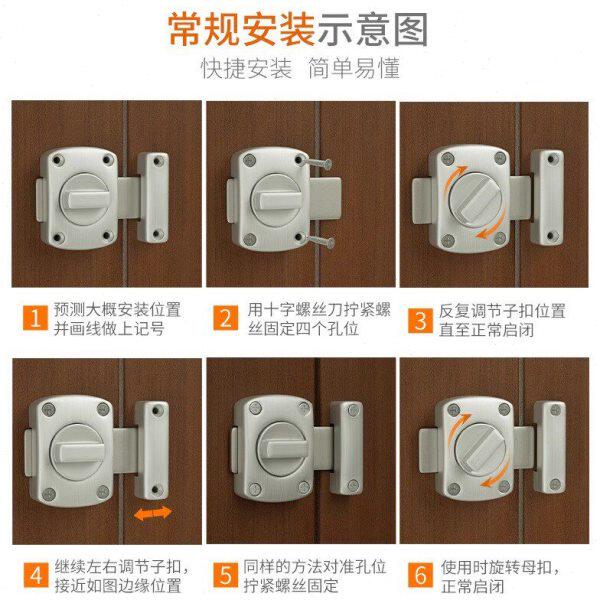 常规安装示意图

快捷安装 简单易懂

1 预测大概安装位置并画线做上记号

2 用十字螺丝刀拧紧螺丝固定四个孔位

3 反复调节子扣位置直至正常启闭

4 继续左右调节子扣，接近如图边缘位置

5 同样的方法对准孔位拧紧螺丝固定

6 使用时旋转母扣，正常启闭