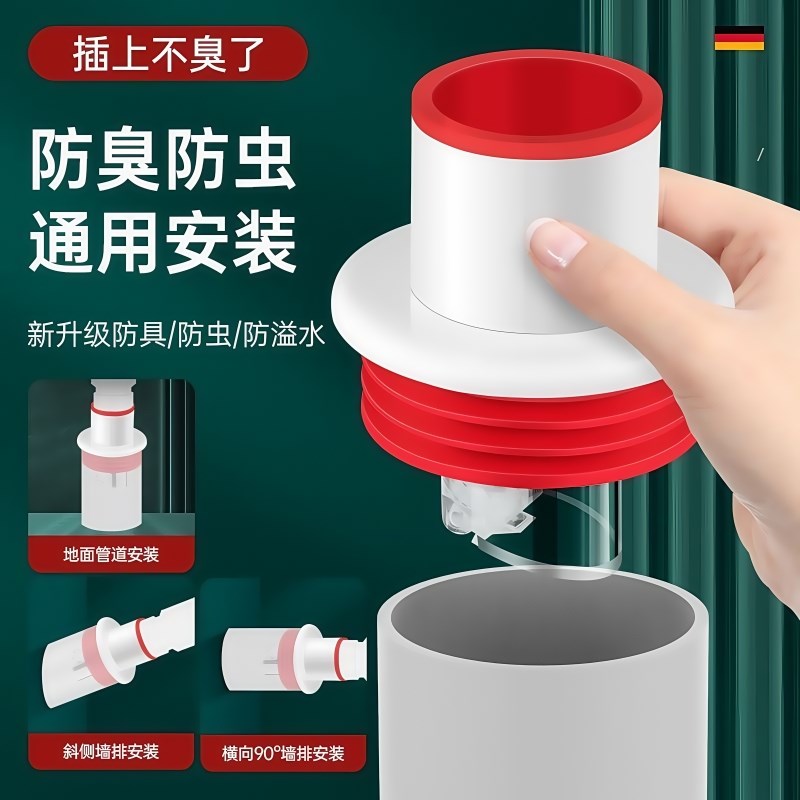 插上不臭了

防臭防虫
通用安装

新升级防具/防虫/防溢水

地面管道安装

斜侧墙排安装

横向90°墙排安装