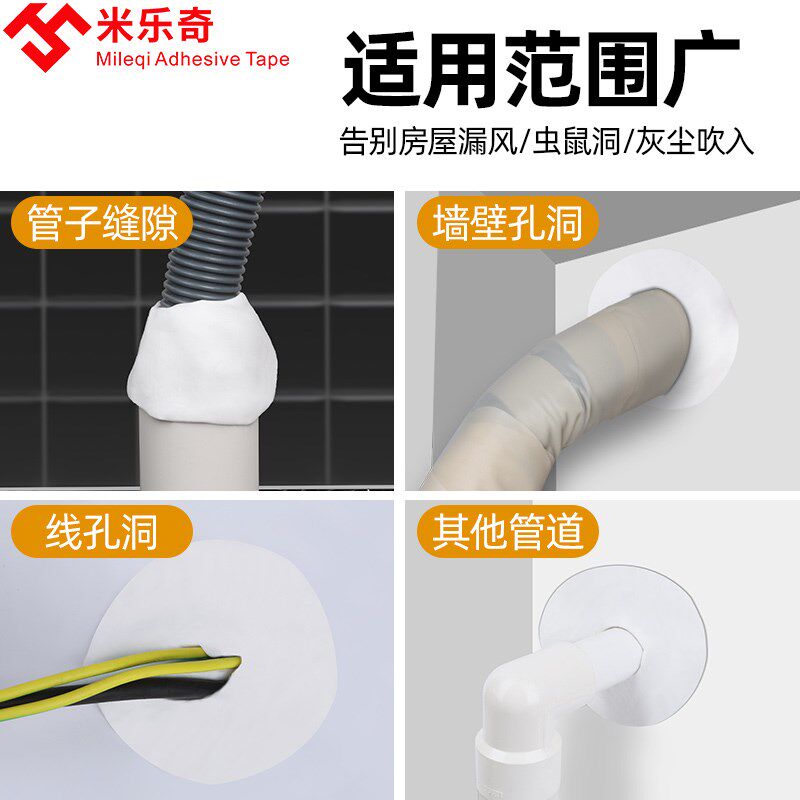 米乐奇
Mileqi Adhesive Tape

适用范围广
告别房屋漏风/虫鼠洞/灰尘吹入

管子缝隙

墙壁孔洞

线孔洞

其他管道