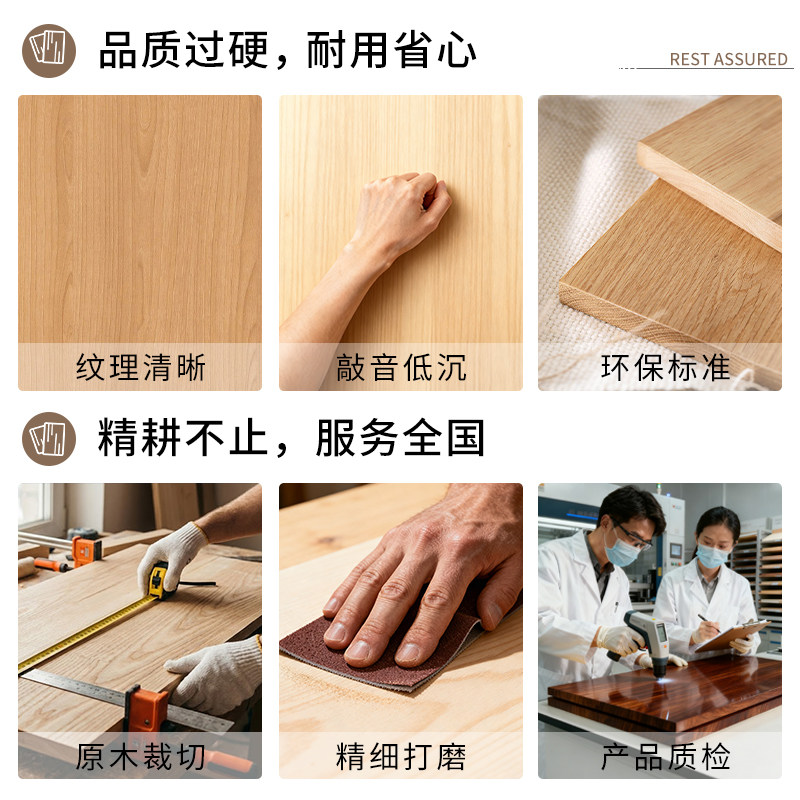 品质过硬，耐用省心

REST ASSURED

纹理清晰

敲音低沉

环保标准

精耕不止，服务全国

原木裁切

精细打磨

产品质检