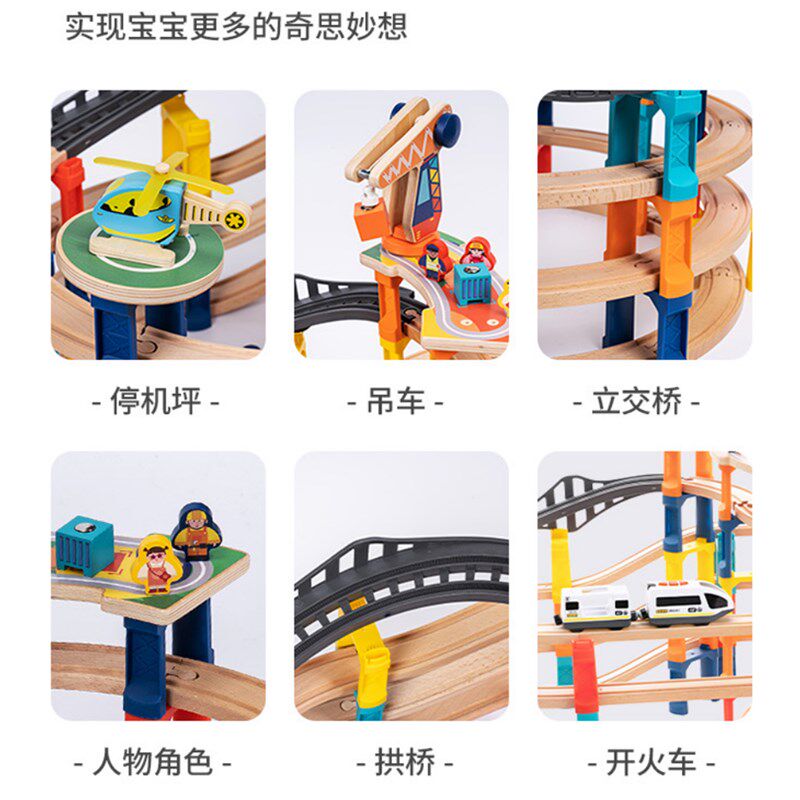 实现宝宝更多的奇思妙想

- 停机坪 -

- 吊车 -

- 立交桥 -

- 人物角色 -

- 拱桥 -

- 开火车 -