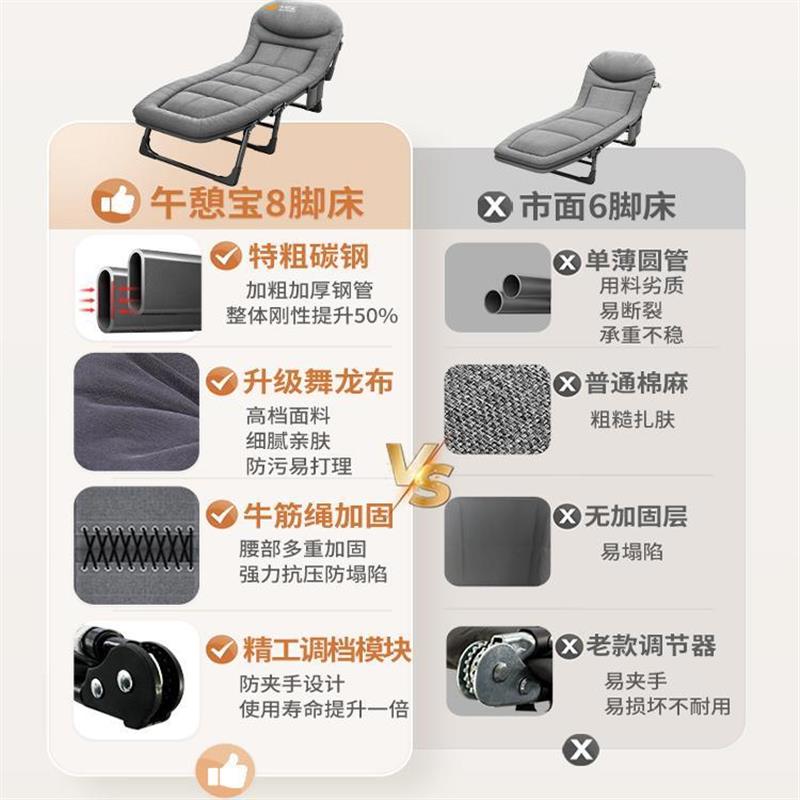 午憩宝8脚床

特粗碳钢
加粗加厚钢管
整体刚性提升50%

升级舞龙布
高档面料
细腻亲肤
防污易打理

牛筋绳加固
腰部多重加固
强力抗压防塌陷

精工调档模块
防夹手设计
使用寿命提升一倍

VS

市面6脚床

单薄圆管
用料劣质
易断裂
承重不稳

普通棉麻
粗糙扎肤

无加固层
易塌陷

老款调节器
易夹手
易损坏不耐用