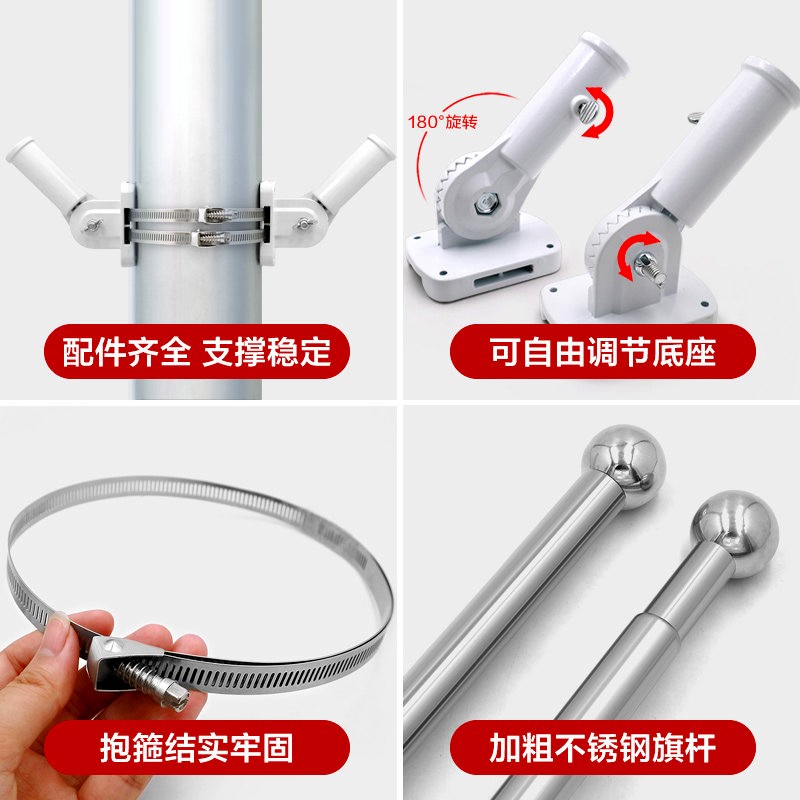 配件齐全 支撑稳定

180°旋转

可自由调节底座

抱箍结实牢固

加粗不锈钢旗杆