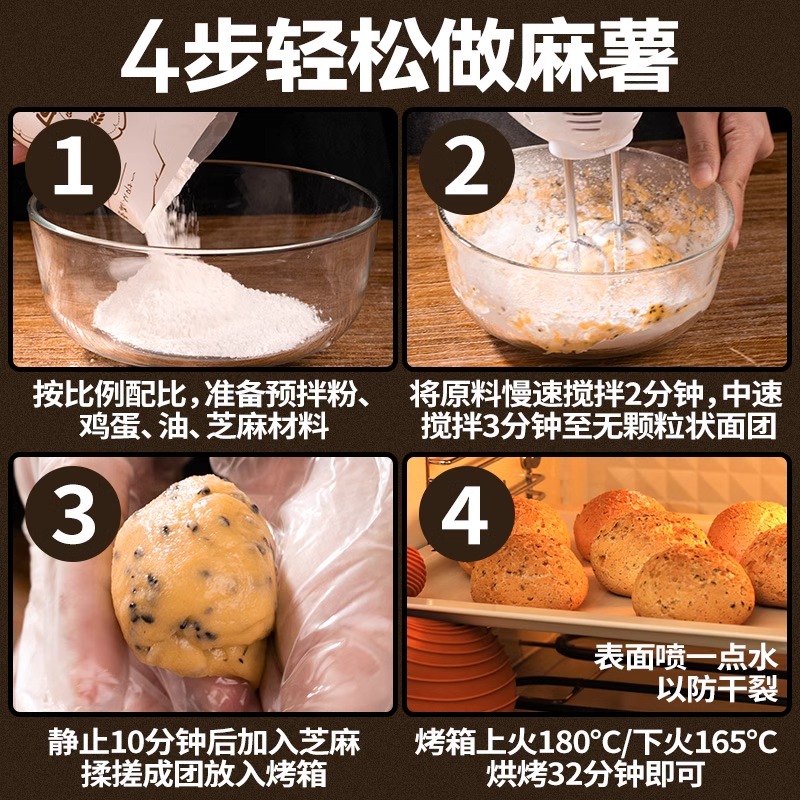 4步轻松做麻薯

1

按比例配比，准备预拌粉、鸡蛋、油、芝麻材料

2

将原料慢速搅拌2分钟，中速搅拌3分钟至无颗粒状面团

3

静止10分钟后加入芝麻揉搓成团放入烤箱

4

表面喷一点水以防干裂

烤箱上火180°C/下火165°C烘烤32分钟即可