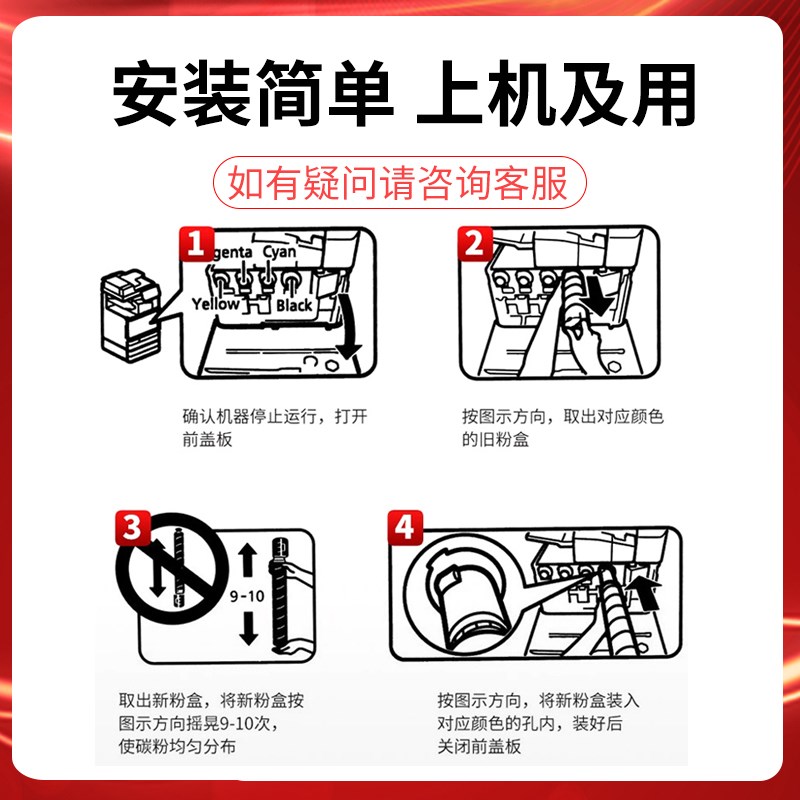 安装简单 上机及用

如有疑问请咨询客服

1
genta Cyan
Yellow Black

确认机器停止运行，打开前盖板

2

按图示方向，取出对应颜色的旧粉盒

3
9-10

取出新粉盒，将新粉盒按图示方向摇晃9-10次，使碳粉均匀分布

4

按图示方向，将新粉盒装入对应颜色的孔内，装好后关闭前盖板