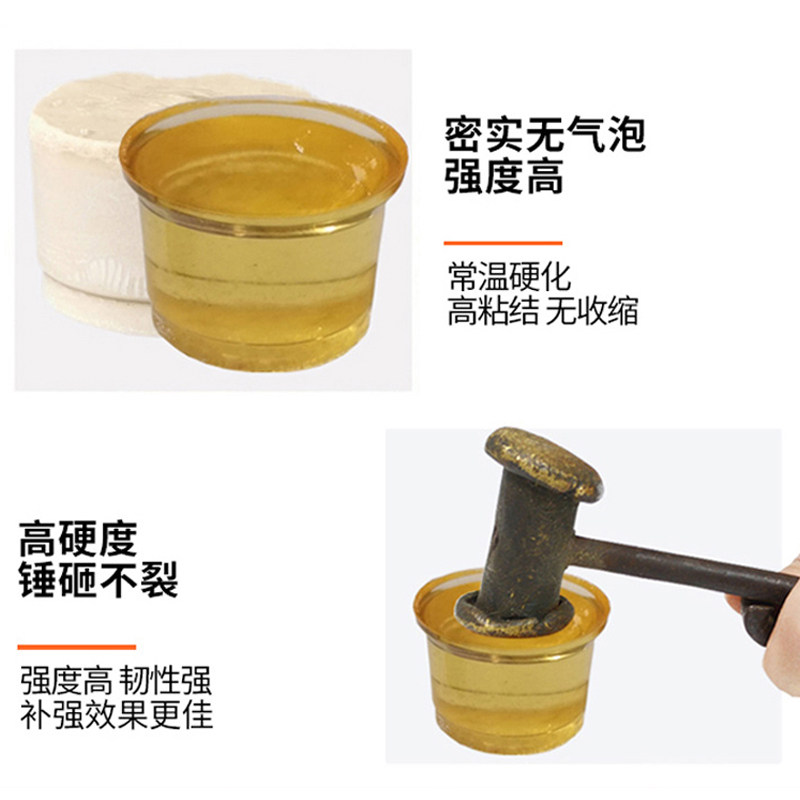 密实无气泡
强度高

常温硬化
高粘结 无收缩

高硬度
锤砸不裂

强度高 韧性强
补强效果更佳