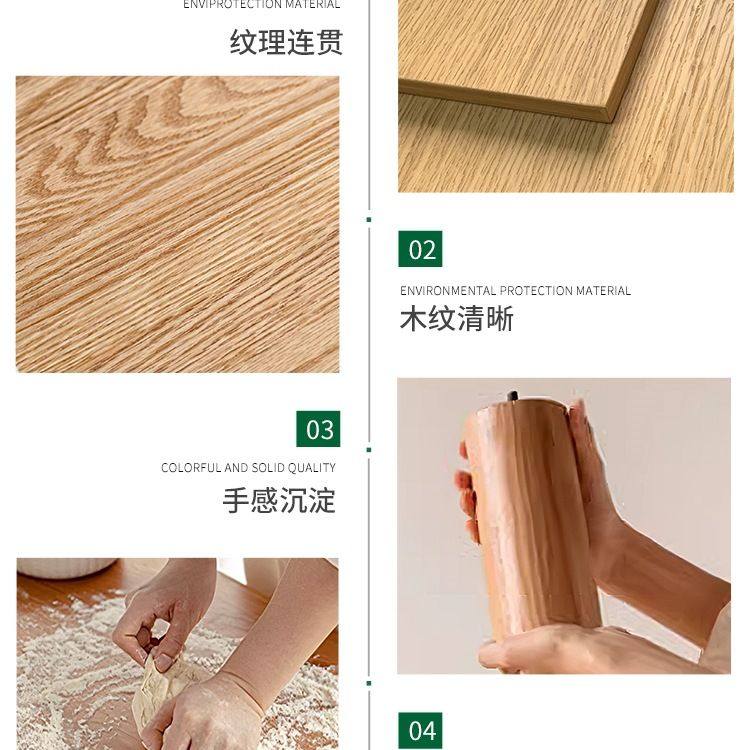 ENVIPROTECTION MATERIAL

纹理连贯

02

ENVIRONMENTAL PROTECTION MATERIAL

木纹清晰

03

COLORFUL AND SOLID QUALITY

手感沉淀

04