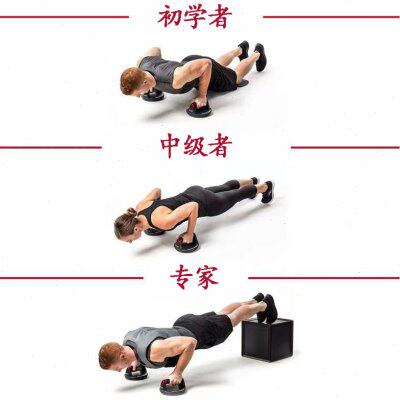 初学者

中级者

专家