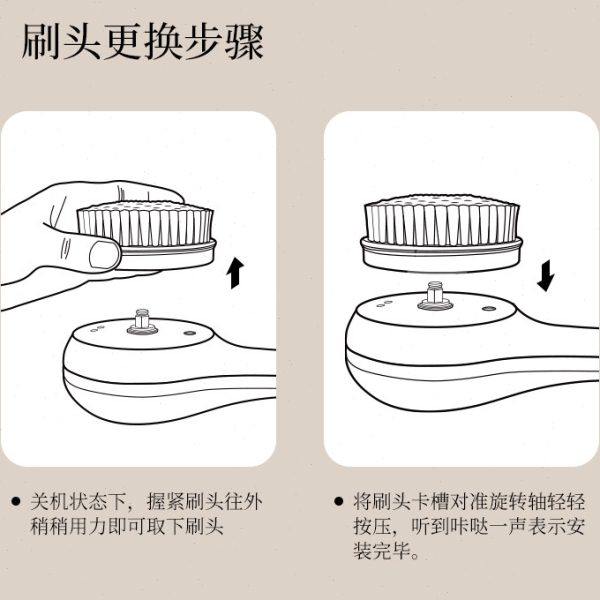 刷头更换步骤

● 关机状态下，握紧刷头往外稍稍用力即可取下刷头

● 将刷头卡槽对准旋转轴轻轻按压，听到咔哒一声表示安装完毕。