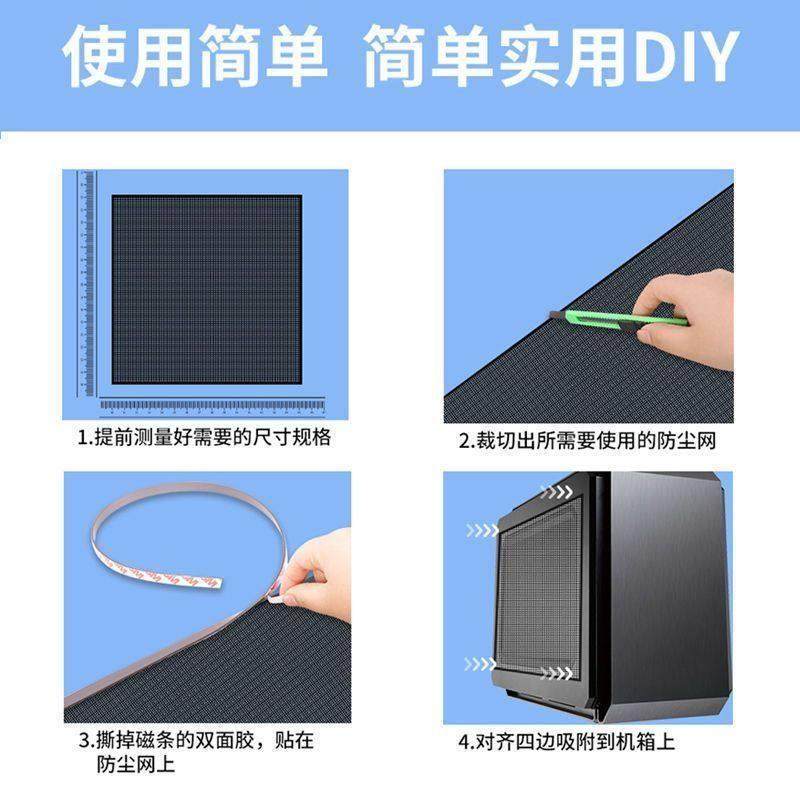 使用简单 简单实用DIY

1.提前测量好需要的尺寸规格

2.裁切出所需要使用的防尘网

3.撕掉磁条的双面胶，贴在防尘网上

4.对齐四边吸附到机箱上