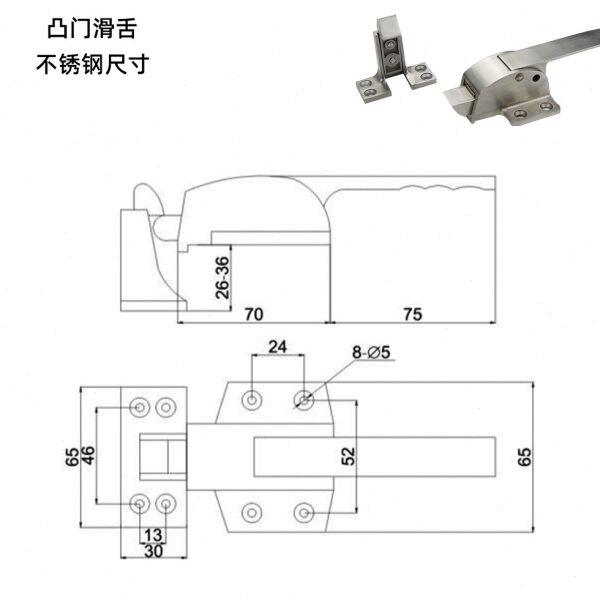 凸门滑舌
不锈钢尺寸

26-36
70
75
24
8-Ø5
65
46
52
65
13
30