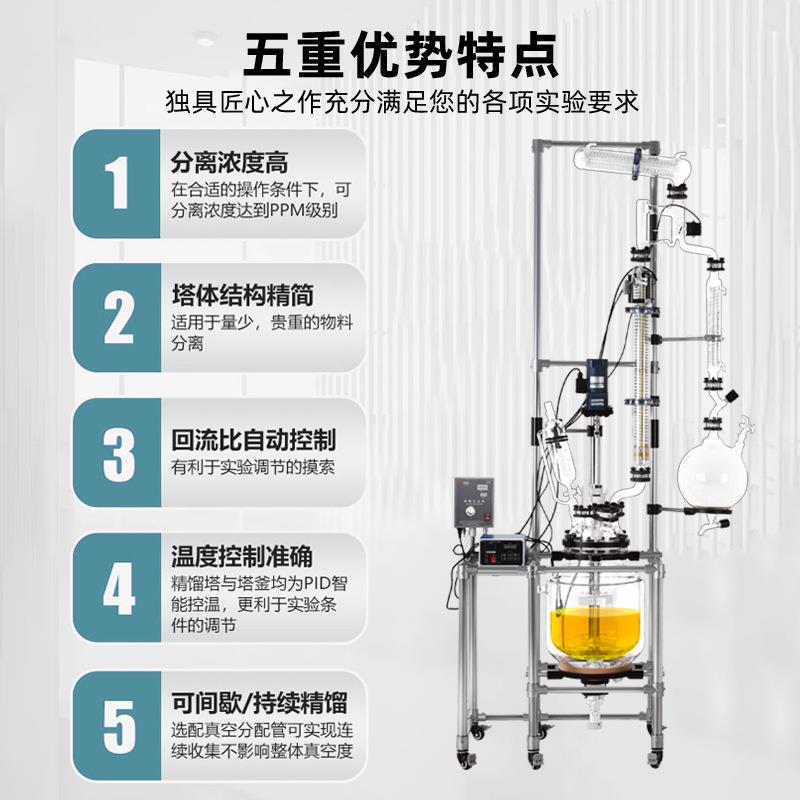 五重优势特点

独具匠心之作充分满足您的各项实验要求

1

分离浓度高

在合适的操作条件下，可分离浓度达到PPM级别

2

塔体结构精简

适用于量少，贵重的物料分离

3

回流比自动控制

有利于实验调节的摸索

4

温度控制准确

精馏塔与塔釜均为PID智能控温，更利于实验条件的调节

5

可间歇/持续精馏

选配真空分配管可实现连续收集不影响整体真空度