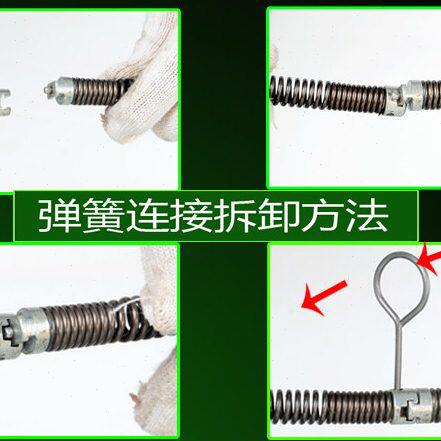 弹簧连接拆卸方法