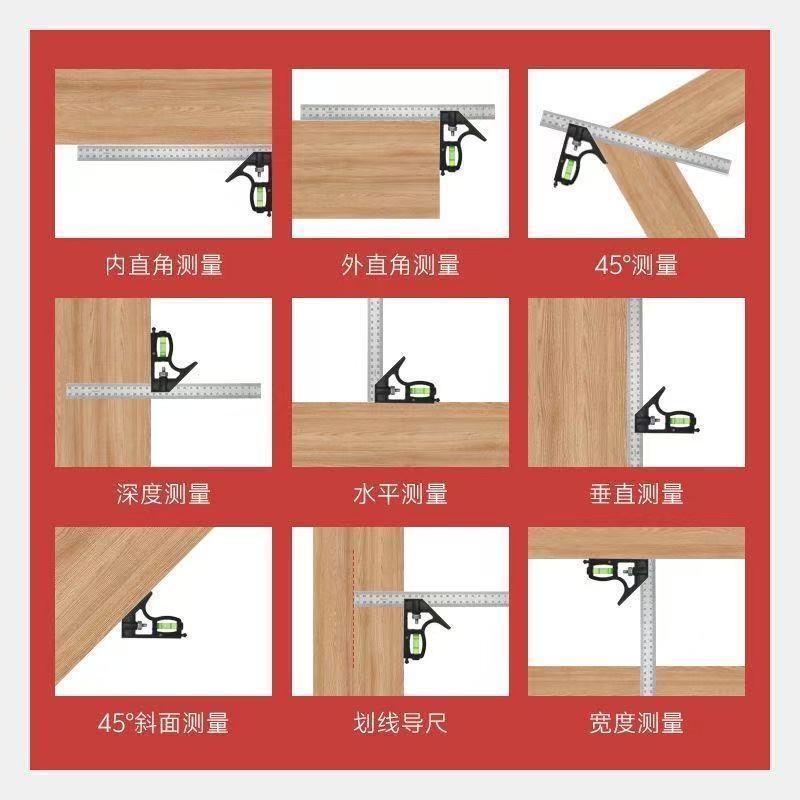 内直角测量

外直角测量

45°测量

深度测量

水平测量

垂直测量

45°斜面测量

划线导尺

宽度测量