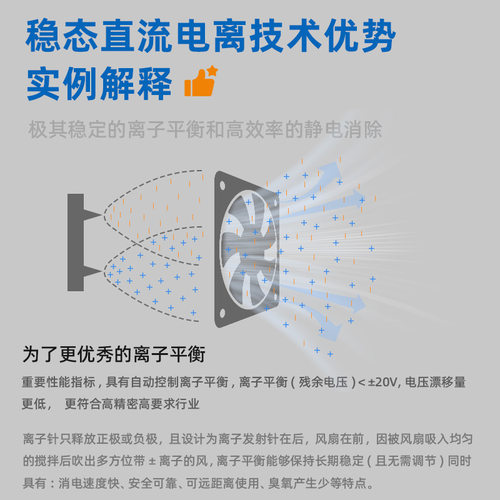 稳态直流电离技术优势
实例解释

极其稳定的离子平衡和高效率的静电消除

为了更优秀的离子平衡

重要性能指标，具有自动控制离子平衡，离子平衡（残余电压）< ±20V, 电压漂移量更低， 更符合高精密高要求行业

离子针只释放正极或负极，且设计为离子发射针在后，风扇在前，因被风扇吸入均匀的搅拌后吹出多方位带 ± 离子的风，离子平衡能够保持长期稳定（且无需调节）同时具有：消电速度快、安全可靠、可远距离使用、臭氧产生少等特点。