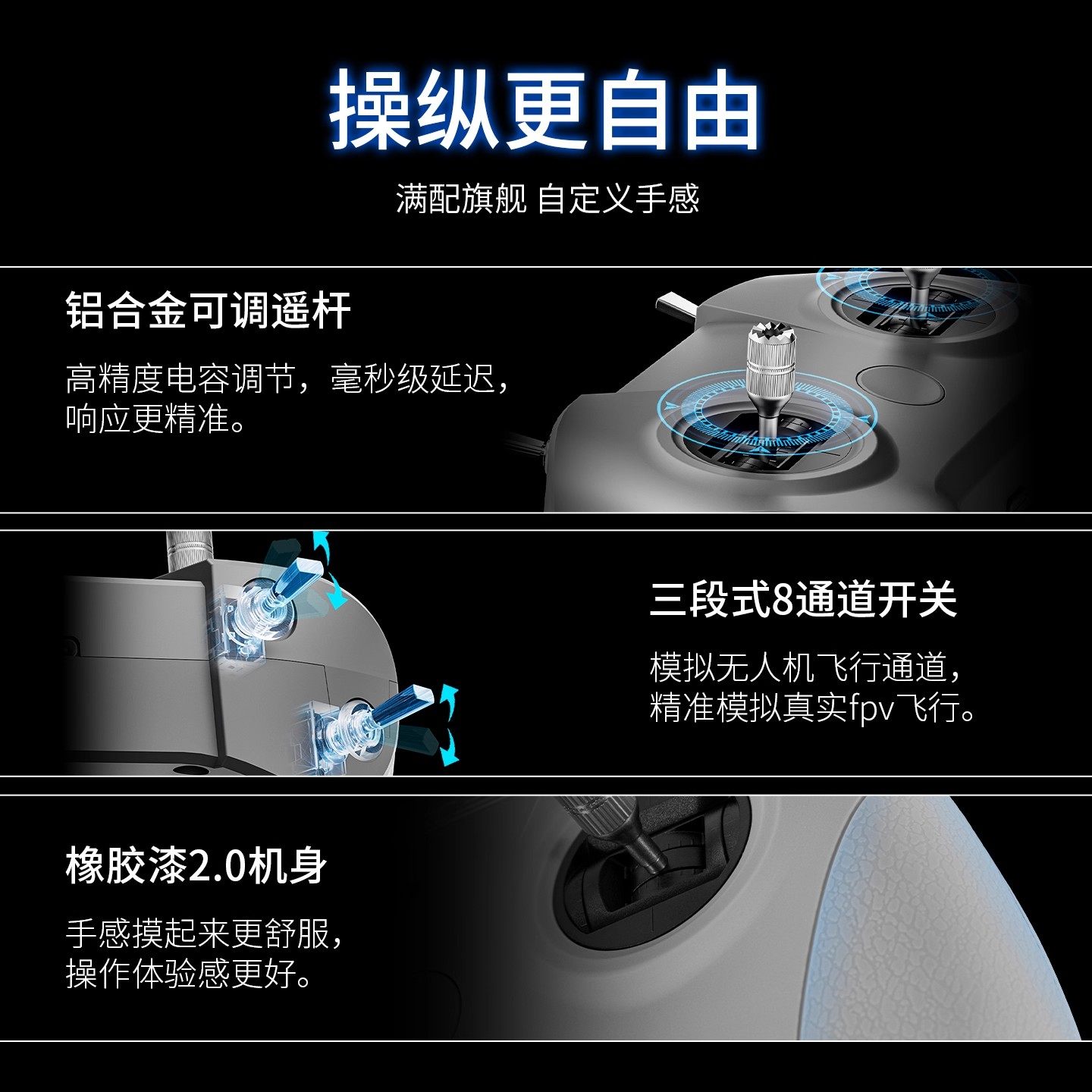 操纵更自由

满配旗舰 自定义手感

铝合金可调遥杆

高精度电容调节，毫秒级延迟，响应更精准。

三段式8通道开关

模拟无人机飞行通道，精准模拟真实fpv飞行。

橡胶漆2.0机身

手感摸起来更舒服，操作体验感更好。