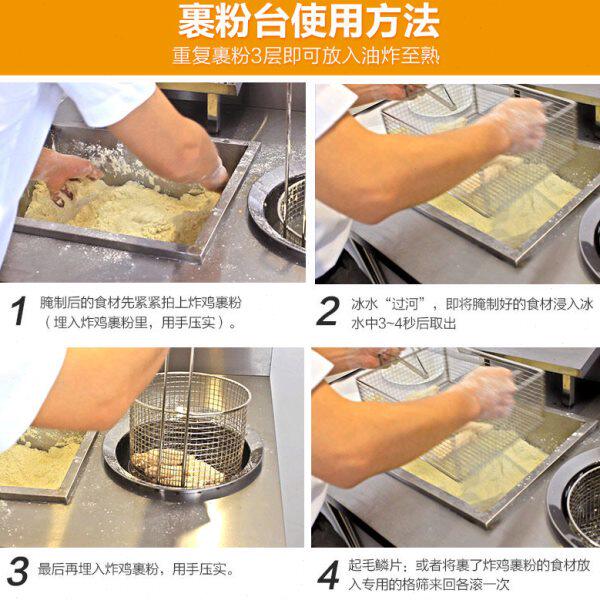 裹粉台使用方法
重复裹粉3层即可放入油炸至熟

1 腌制后的食材先紧紧拍上炸鸡裹粉（埋入炸鸡裹粉里，用手压实）。

2 冰水“过河”，即将腌制好的食材浸入冰水中3~4秒后取出

3 最后再埋入炸鸡裹粉，用手压实。

4 起毛鳞片：或者将裹了炸鸡裹粉的食材放入专用的格筛来回各滚一次