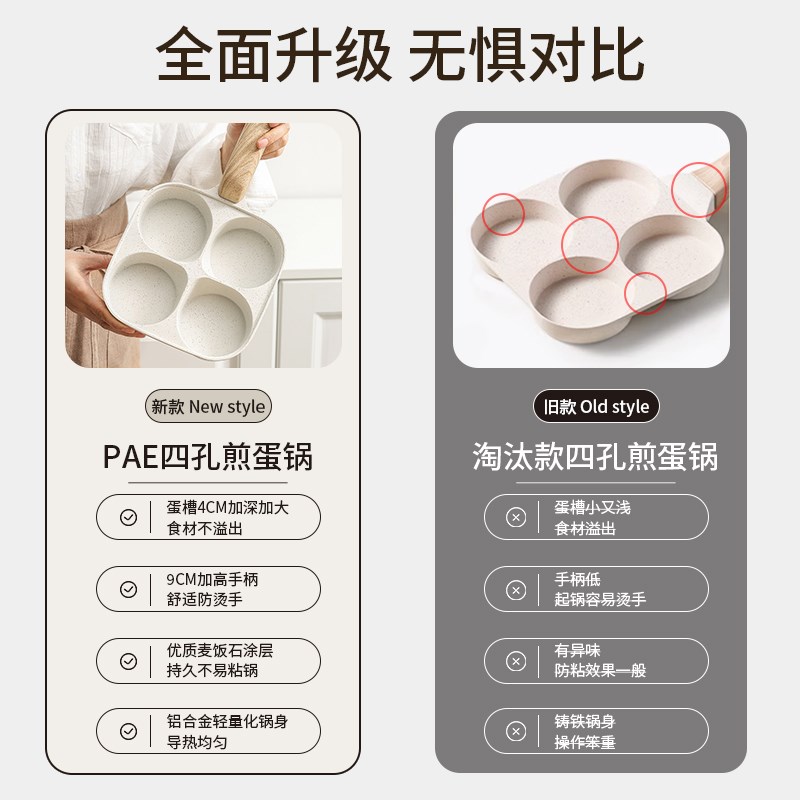 全面升级 无惧对比

新款 New style

PAE四孔煎蛋锅

蛋槽4CM加深加大
食材不溢出

9CM加高手柄
舒适防烫手

优质麦饭石涂层
持久不易粘锅

铝合金轻量化锅身
导热均匀

旧款 Old style

淘汰款四孔煎蛋锅

蛋槽小又浅
食材溢出

手柄低
起锅容易烫手

有异味
防粘效果一般

铸铁锅身
操作笨重