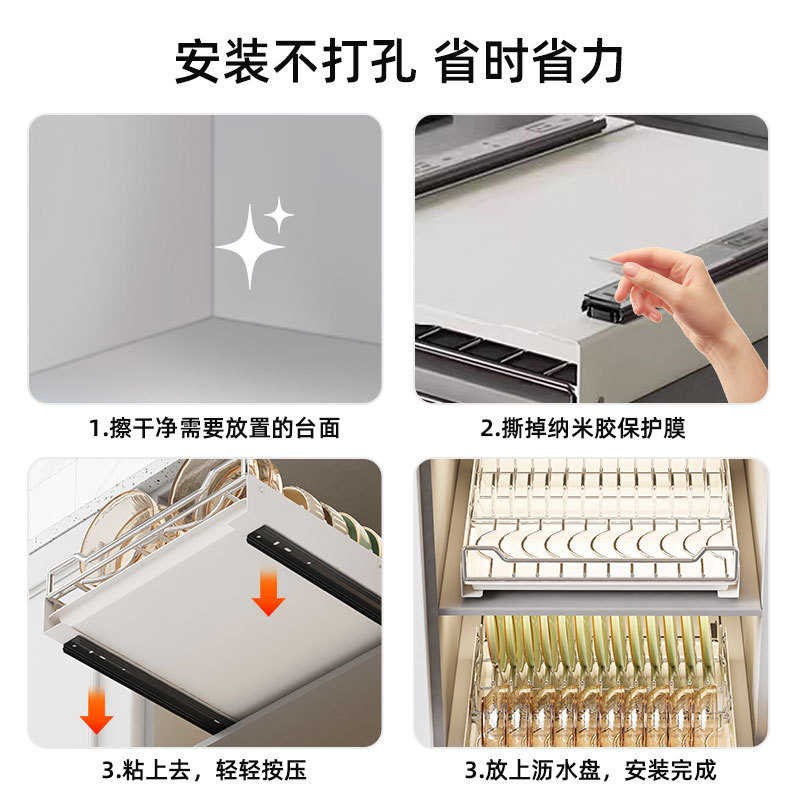 安装不打孔 省时省力

1.擦干净需要放置的台面

2.撕掉纳米胶保护膜

3.粘上去，轻轻按压

3.放上沥水盘，安装完成