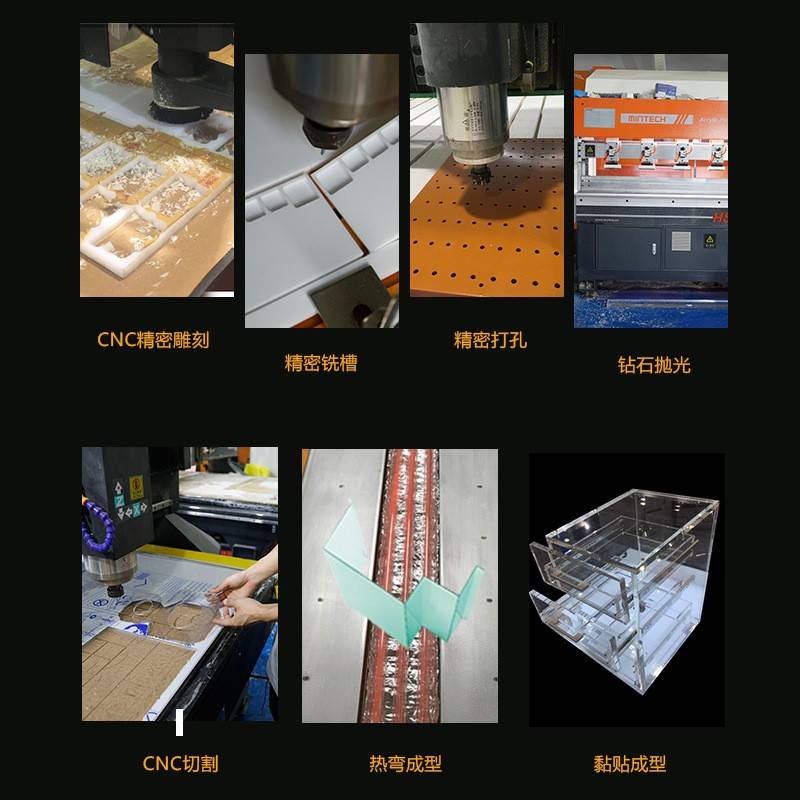 MINTECH

CNC精密雕刻

精密铣槽

精密打孔

钻石抛光

CNC切割

热弯成型

黏贴成型