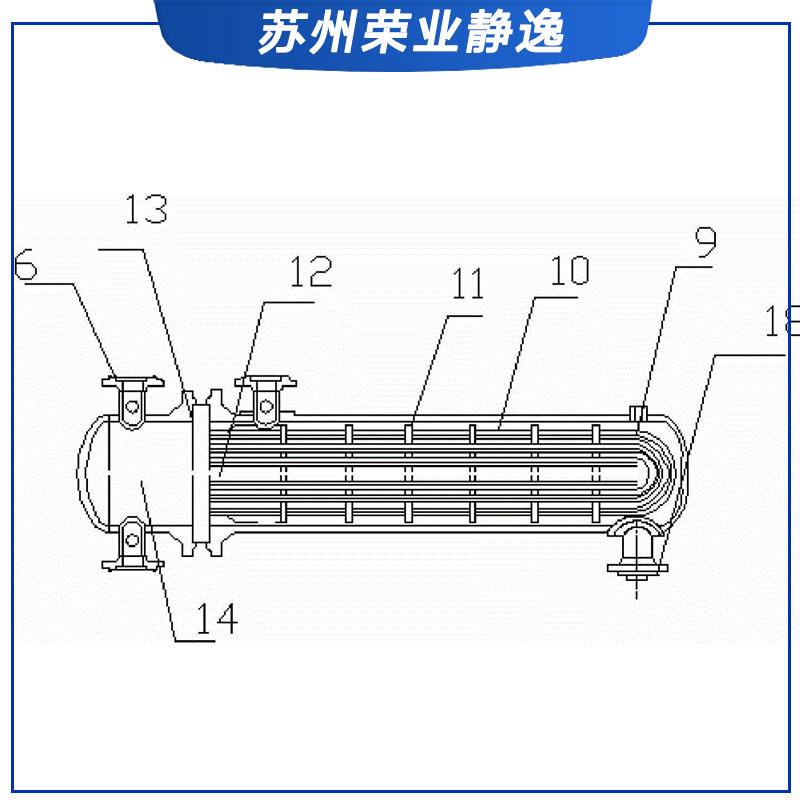 苏州荣业静逸

13
6
12
11
10
9
18
14