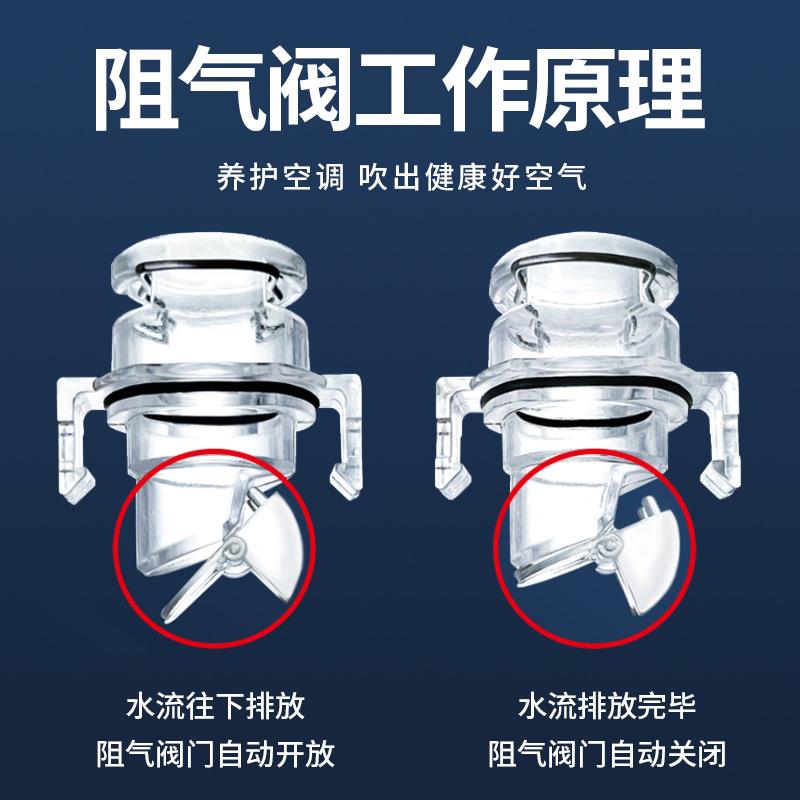 阻气阀工作原理

养护空调 吹出健康好空气

水流往下排放
阻气阀门自动开放

水流排放完毕
阻气阀门自动关闭