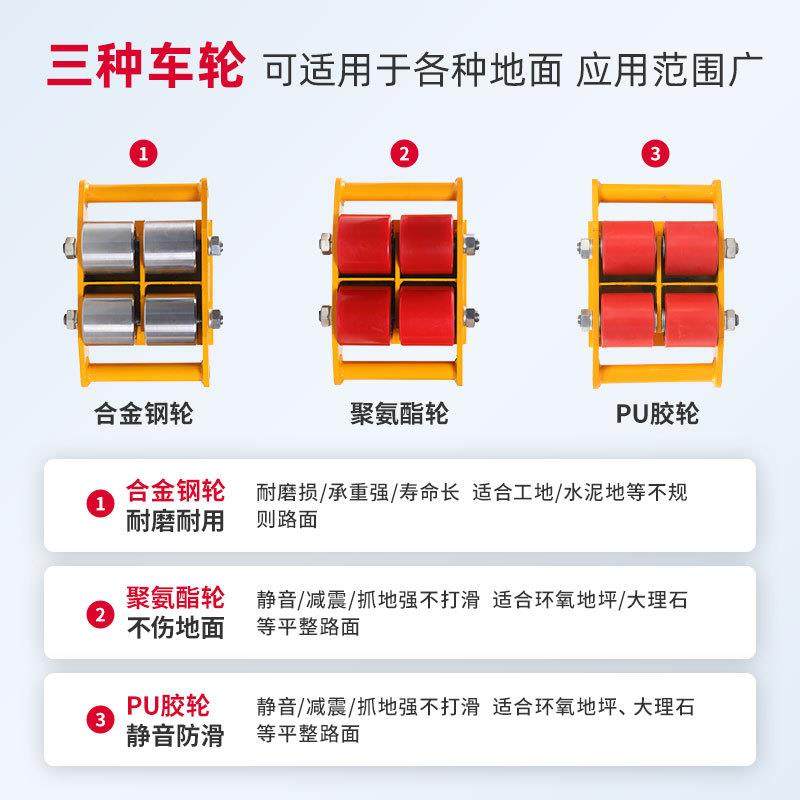 三种车轮 可适用于各种地面 应用范围广

1
合金钢轮

2
聚氨酯轮

3
PU胶轮

1 合金钢轮 耐磨耐用
耐磨损/承重强/寿命长 适合工地/水泥地等不规则路面

2 聚氨酯轮 不伤地面
静音/减震/抓地强不打滑 适合环氧地坪/大理石等平整路面

3 PU胶轮 静音防滑
静音/减震/抓地强不打滑 适合环氧地坪、大理石等平整路面